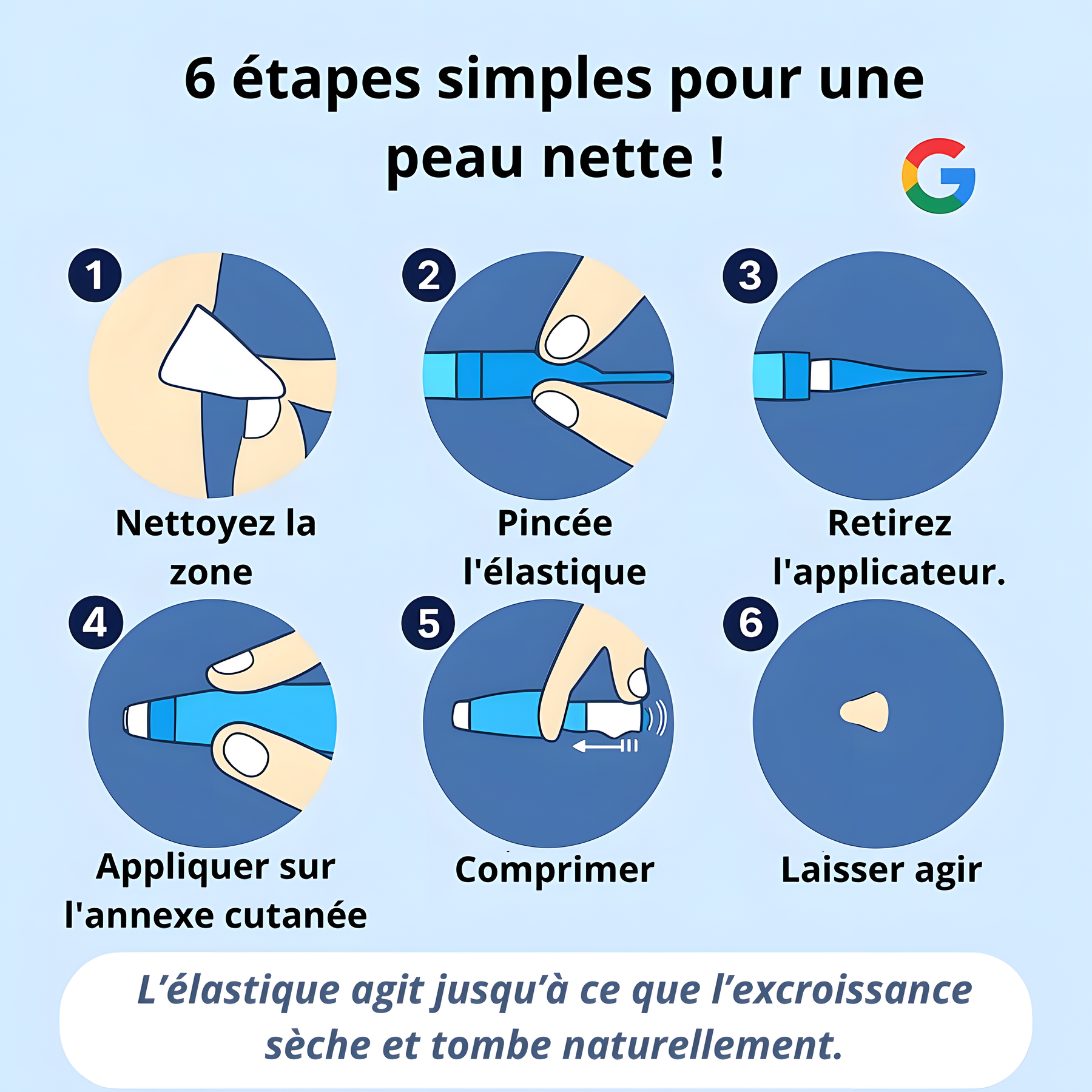 6 étapes simples pour une peau nette !

G

1
Nettoyez la zone

2
Pincée l'élastique

3
Retirez l'applicateur.

4
Appliquer sur l'annexe cutanée

5
Comprimer

6
Laisser agir

L’élastique agit jusqu’à ce que l’excroissance sèche et tombe naturellement.