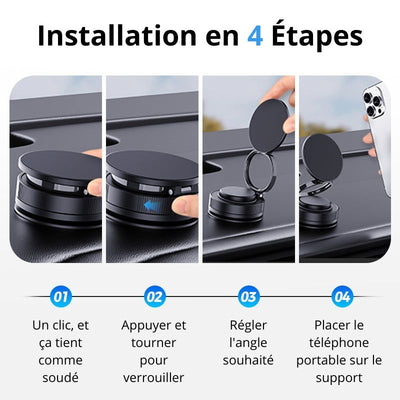 Installation en 4 Étapes

01

Un clic, et ça tient comme soudé

02

Appuyer et tourner pour verrouiller

03

Régler l'angle souhaité

04

Placer le téléphone portable sur le support